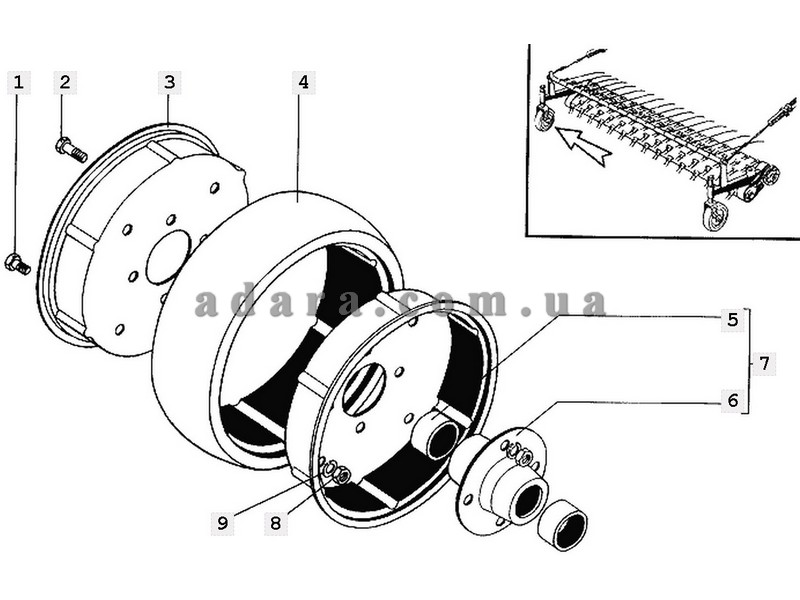 1
2
3
4
adara.com.ua
5
7
6
9
8